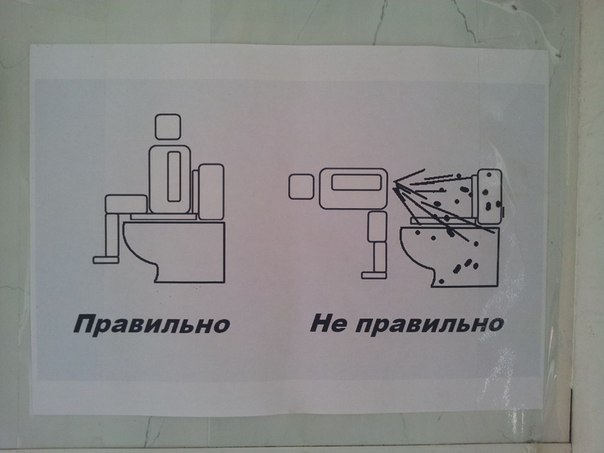 Правильно

Не правильно